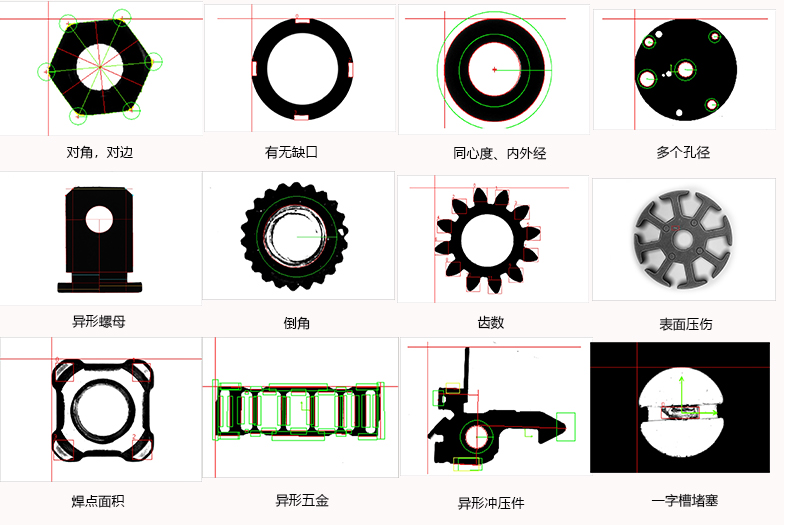 对角，对边

有无缺口

同心度、内外经

多个孔径

异形螺母

倒角

齿数

表面压伤

焊点面积

异形五金

异形冲压件

一字槽堵塞